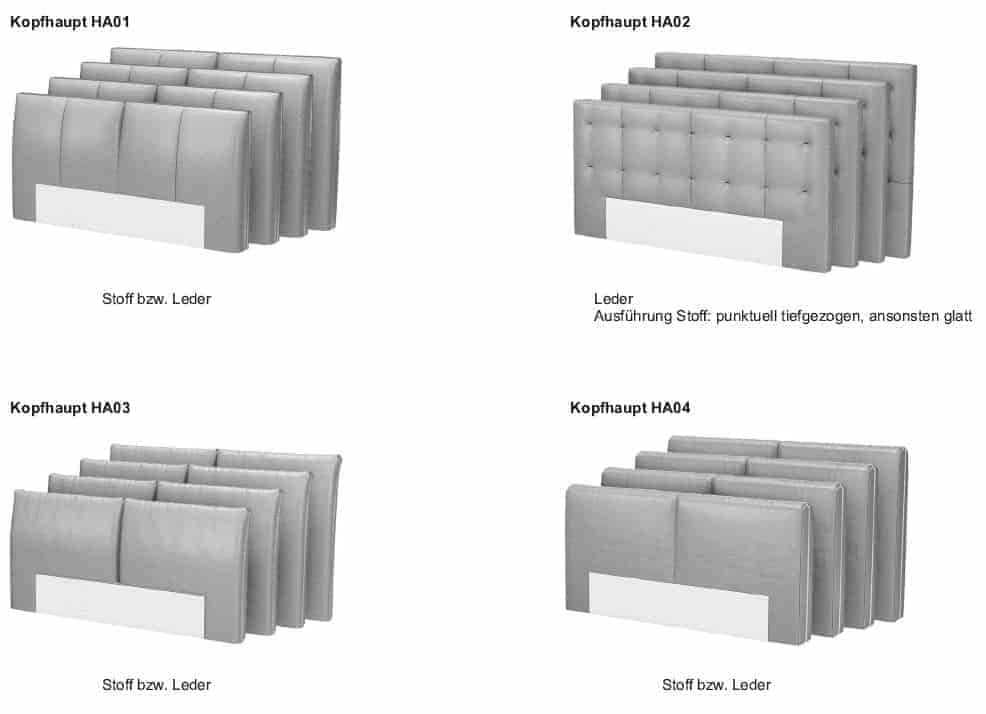 Kopfhaupt HA01

Stoff bzw. Leder

Kopfhaupt HA02

Leder
Ausführung Stoff: punktuell tiefgezogen, ansonsten glatt

Kopfhaupt HA03

Stoff bzw. Leder

Kopfhaupt HA04

Stoff bzw. Leder